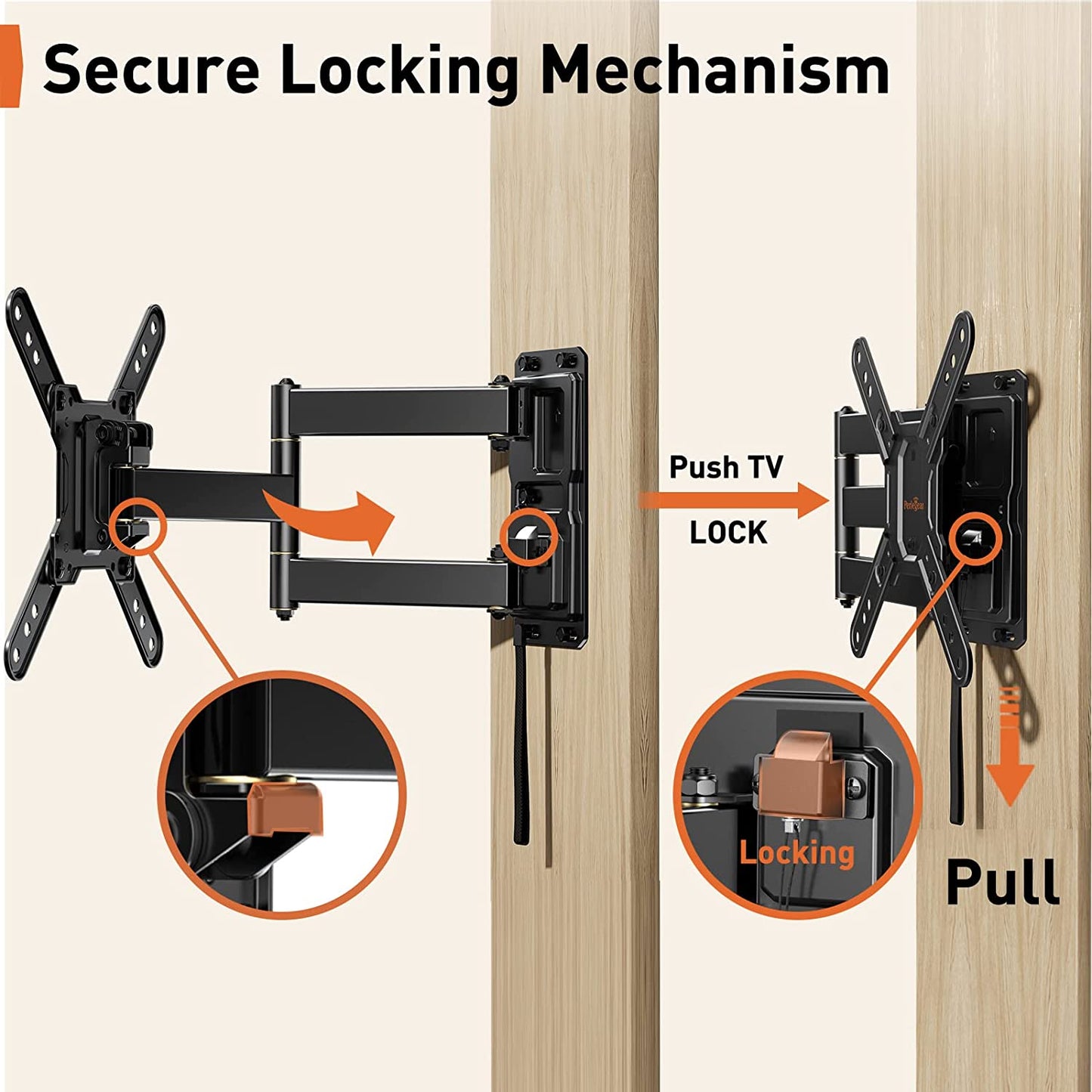 Secure Locking Mechanism

Push TV

LOCK

Perlegear

Locking

Pull