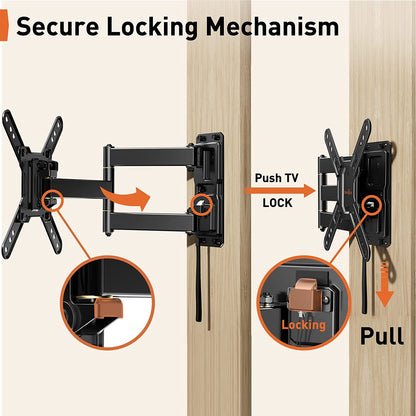 Secure Locking Mechanism

Push TV

LOCK

Locking

Pull