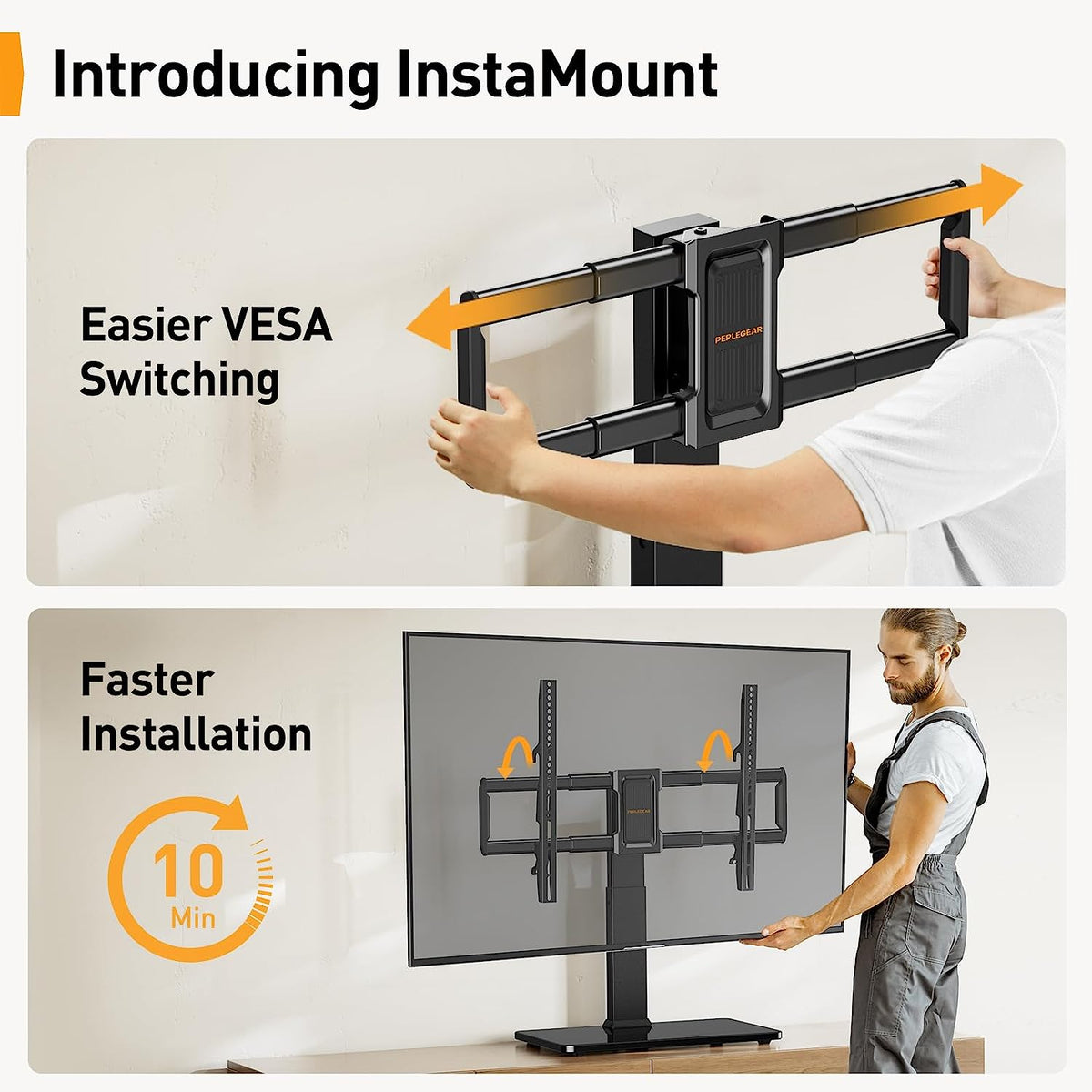 Introducing InstaMount

Easier VESA Switching

PERLEGEAR

Faster Installation

10 Min

PERLEGEAR