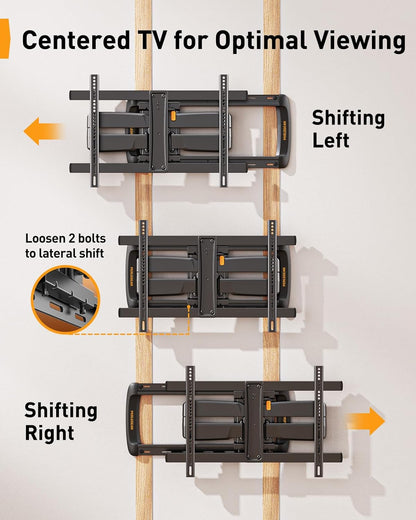 Centered TV for Optimal Viewing

Shifting Left

Loosen 2 bolts to lateral shift

Shifting Right