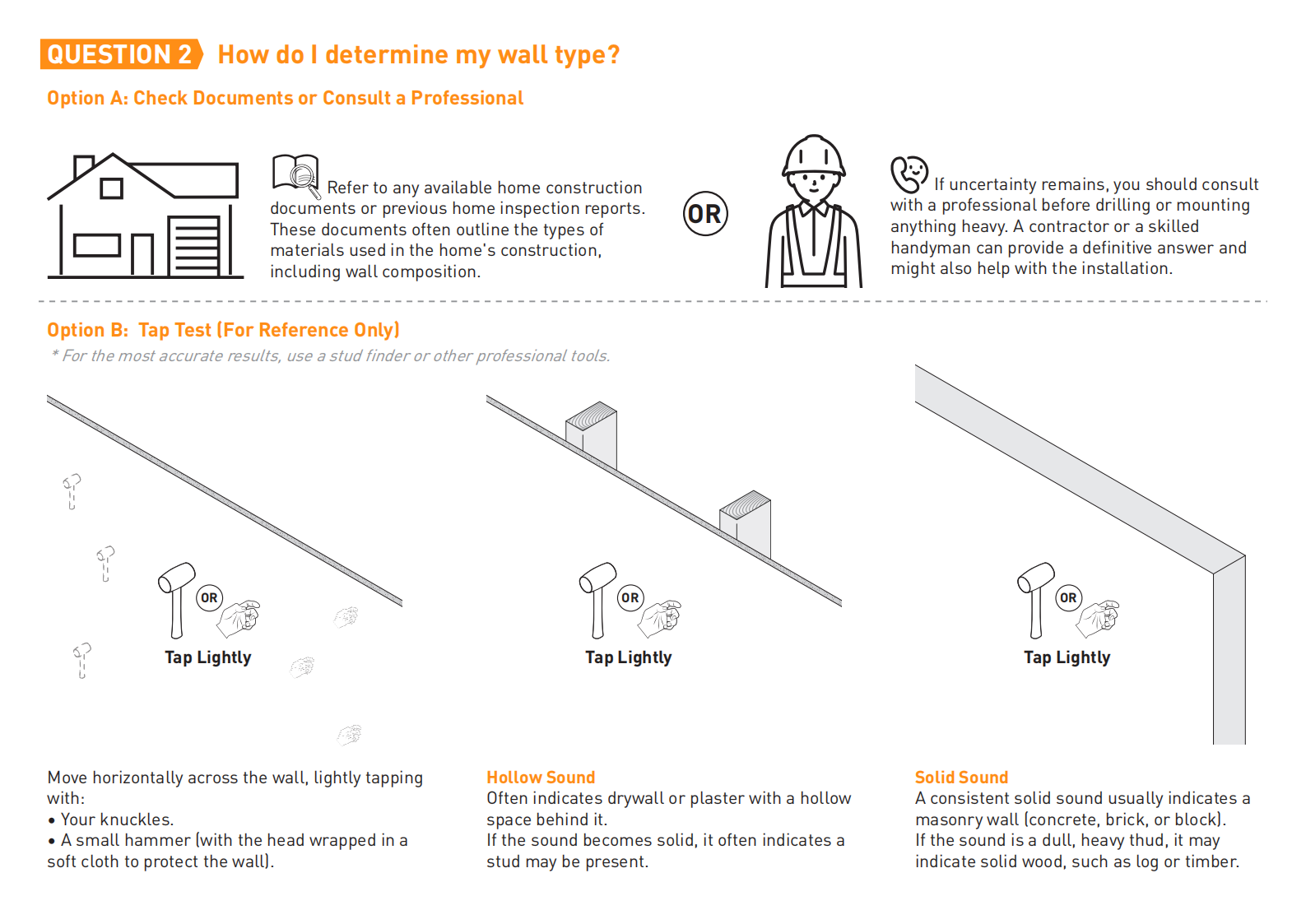 QUESTION 2 How do I determine my wall type?

Option A: Check Documents or Consult a Professional

Refer to any available home construction documents or previous home inspection reports. These documents often outline the types of materials used in the home's construction, including wall composition.

OR

If uncertainty remains, you should consult with a professional before drilling or mounting anything heavy. A contractor or a skilled handyman can provide a definitive answer and might also help with the installation.

Option B: Tap Test (For Reference Only)

* For the most accurate results, use a stud finder or other professional tools.

OR

Tap Lightly

OR

Tap Lightly

OR

Tap Lightly

Move horizontally across the wall, lightly tapping with:
• Your knuckles.
• A small hammer (with the head wrapped in a soft cloth to protect the wall).

Hollow Sound
Often indicates drywall or plaster with a hollow space behind it.
If the sound becomes solid, it often indicates a stud may be present.

Solid Sound
A consistent solid sound usually indicates a masonry wall (concrete, brick, or block).
If the sound is a dull, heavy thud, it may indicate solid wood, such as log or timber.