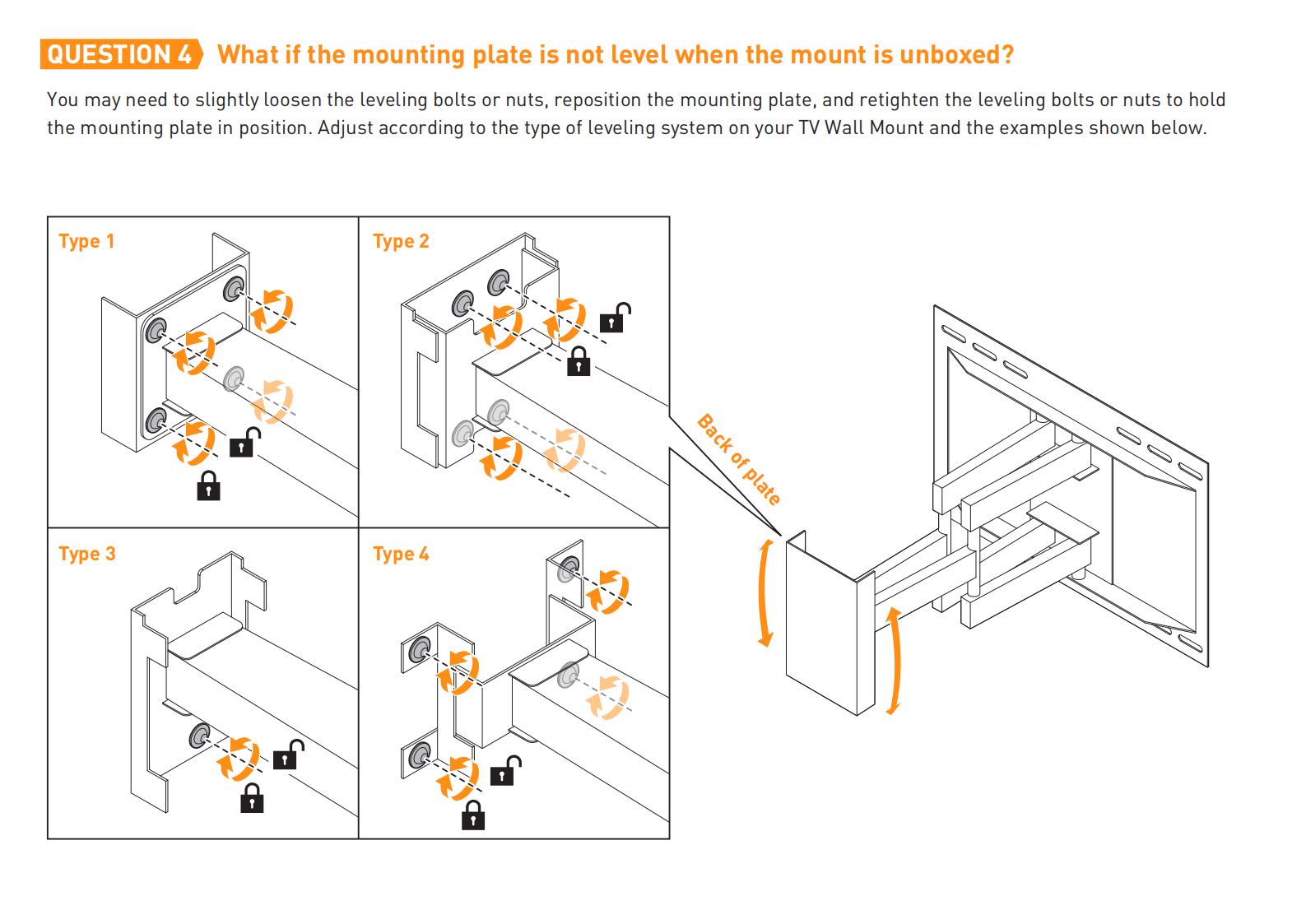 QUESTION 4 What if the mounting plate is not level when the mount is unboxed?

You may need to slightly loosen the leveling bolts or nuts, reposition the mounting plate, and retighten the leveling bolts or nuts to hold the mounting plate in position. Adjust according to the type of leveling system on your TV Wall Mount and the examples shown below.

Type 1

Type 2

Type 3

Type 4

Back of plate